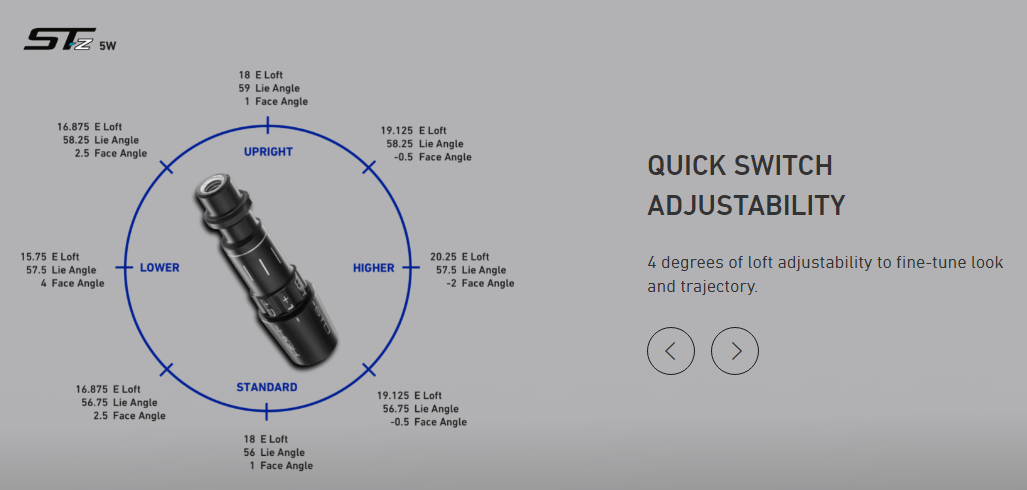 STZ 5W

18 E Loft
59 Lie Angle
1 Face Angle

16.875 E Loft
58.25 Lie Angle
2.5 Face Angle

19.125 E Loft
58.25 Lie Angle
-0.5 Face Angle

UPRIGHT

15.75 E Loft
57.5 Lie Angle
4 Face Angle

LOWER

HIGHER

20.25 E Loft
57.5 Lie Angle
-2 Face Angle

STANDARD

16.875 E Loft
56.75 Lie Angle
2.5 Face Angle

19.125 E Loft
56.75 Lie Angle
-0.5 Face Angle

18 E Loft
56 Lie Angle
1 Face Angle

QUICK SWITCH ADJUSTABILITY

4 degrees of loft adjustability to fine-tune look and trajectory.