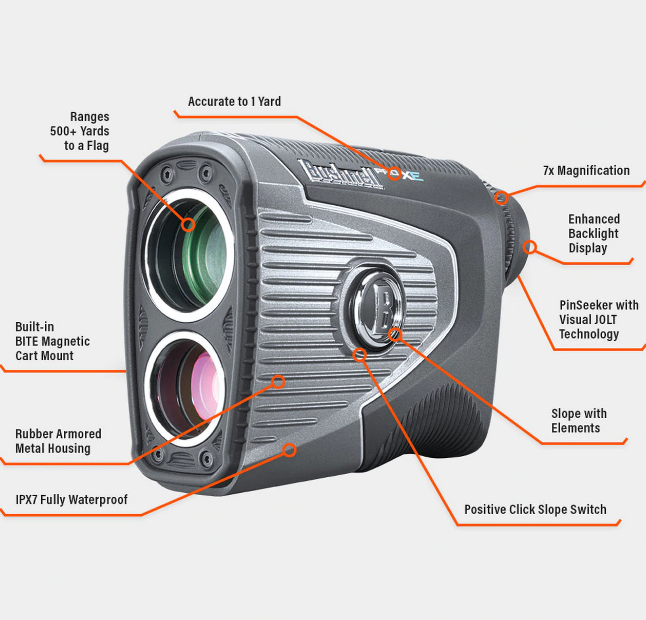 Accurate to 1 Yard

Ranges 500+ Yards to a Flag

Bushnell PRO XE

7x Magnification

Enhanced Backlight Display

PinSeeker with Visual JOLT Technology

Built-in BITE Magnetic Cart Mount

B

Slope with Elements

Rubber Armored Metal Housing

IPX7 Fully Waterproof

Positive Click Slope Switch